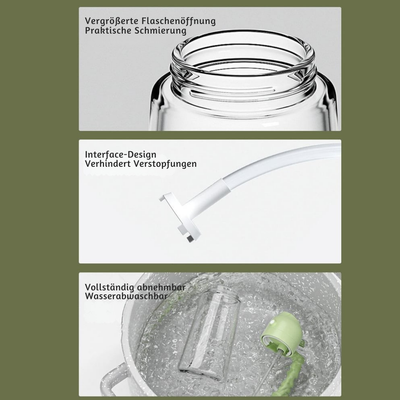 Vergrößerte Flaschenöffnung
Praktische Schmierung

Interface-Design
Verhindert Verstopfungen

Vollständig abnehmbar
Wasserabwaschbar