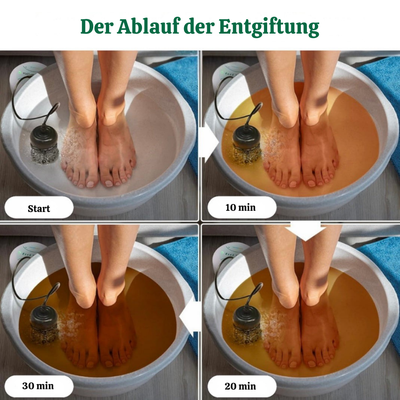 Der Ablauf der Entgiftung

Start

10 min

30 min

20 min