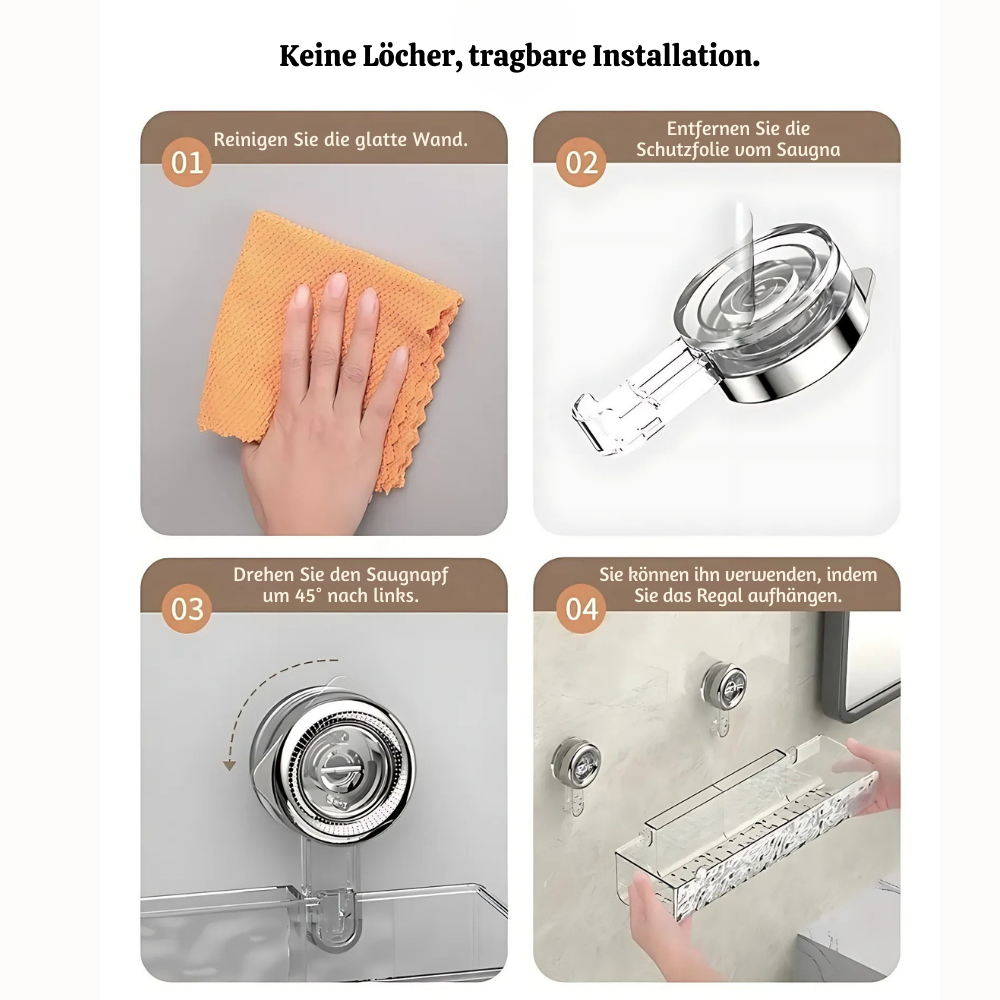 Keine Löcher, tragbare Installation.

01 Reinigen Sie die glatte Wand.

02 Entfernen Sie die Schutzfolie vom Saugna

03 Drehen Sie den Saugnapf um 45° nach links.

04 Sie können ihn verwenden, indem Sie das Regal aufhängen.