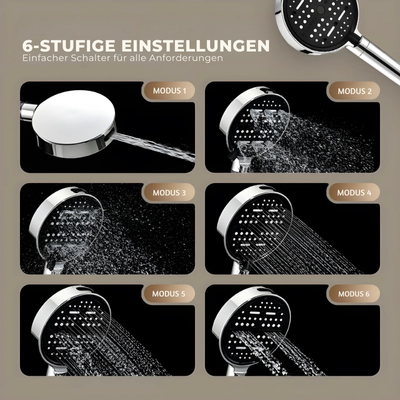 6-STUFIGE EINSTELLUNGEN
Einfacher Schalter für alle Anforderungen

MODUS 1

MODUS 2

MODUS 3

MODUS 4

MODUS 5

MODUS 6