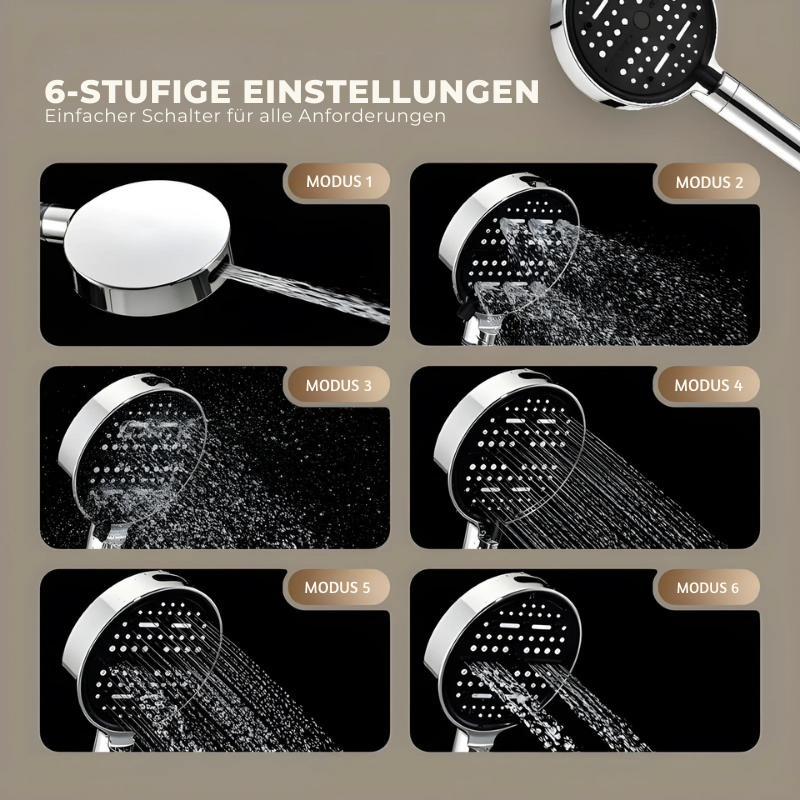 6-STUFIGE EINSTELLUNGEN
Einfacher Schalter für alle Anforderungen

MODUS 1

MODUS 2

MODUS 3

MODUS 4

MODUS 5

MODUS 6