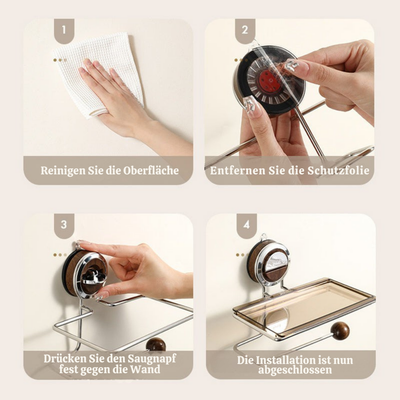 1

Reinigen Sie die Oberfläche

2

Entfernen Sie die Schutzfolie

3

Drücken Sie den Saugnapf fest gegen die Wand

4

Die Installation ist nun abgeschlossen