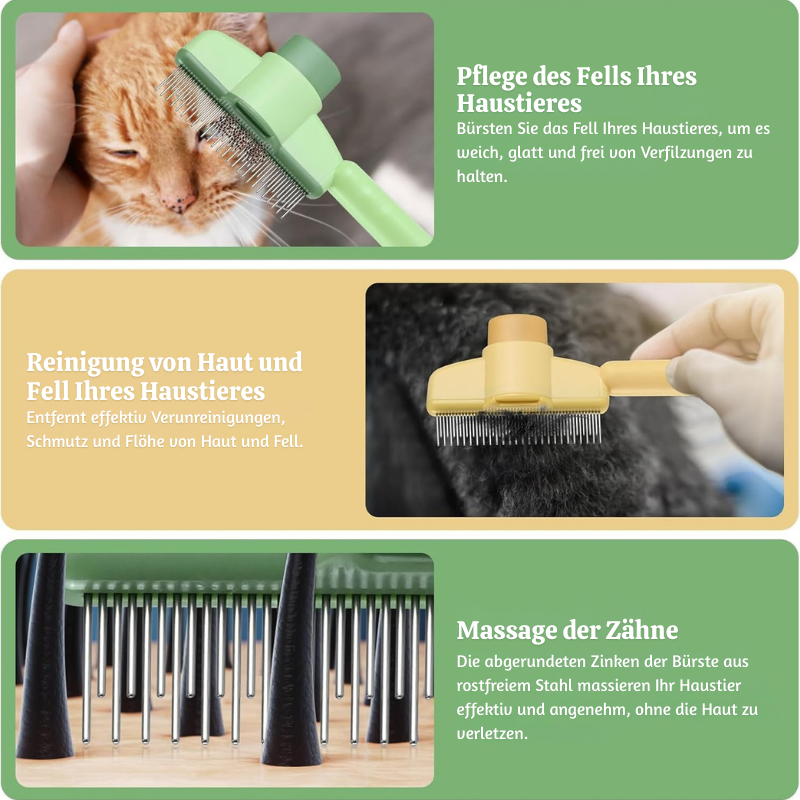 Pflege des Fells Ihres Haustieres
Bürsten Sie das Fell Ihres Haustieres, um es weich, glatt und frei von Verfilzungen zu halten.

Reinigung von Haut und Fell Ihres Haustieres
Entfernt effektiv Verunreinigungen, Schmutz und Flöhe von Haut und Fell.

Massage der Zähne
Die abgerundeten Zinken der Bürste aus rostfreiem Stahl massieren Ihr Haustier effektiv und angenehm, ohne die Haut zu verletzen.