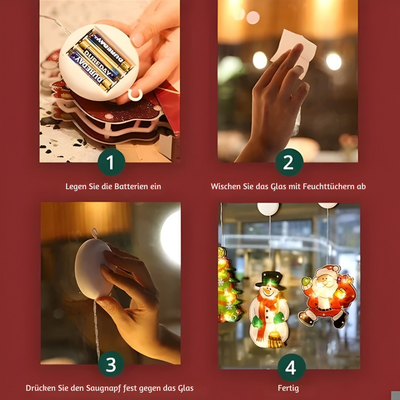 DUREDAY
DUREDAY
DUREDAY

1

Legen Sie die Batterien ein

2

Wischen Sie das Glas mit Feuchttüchern ab

3

Drücken Sie den Saugnapf fest gegen das Glas

4

Fertig