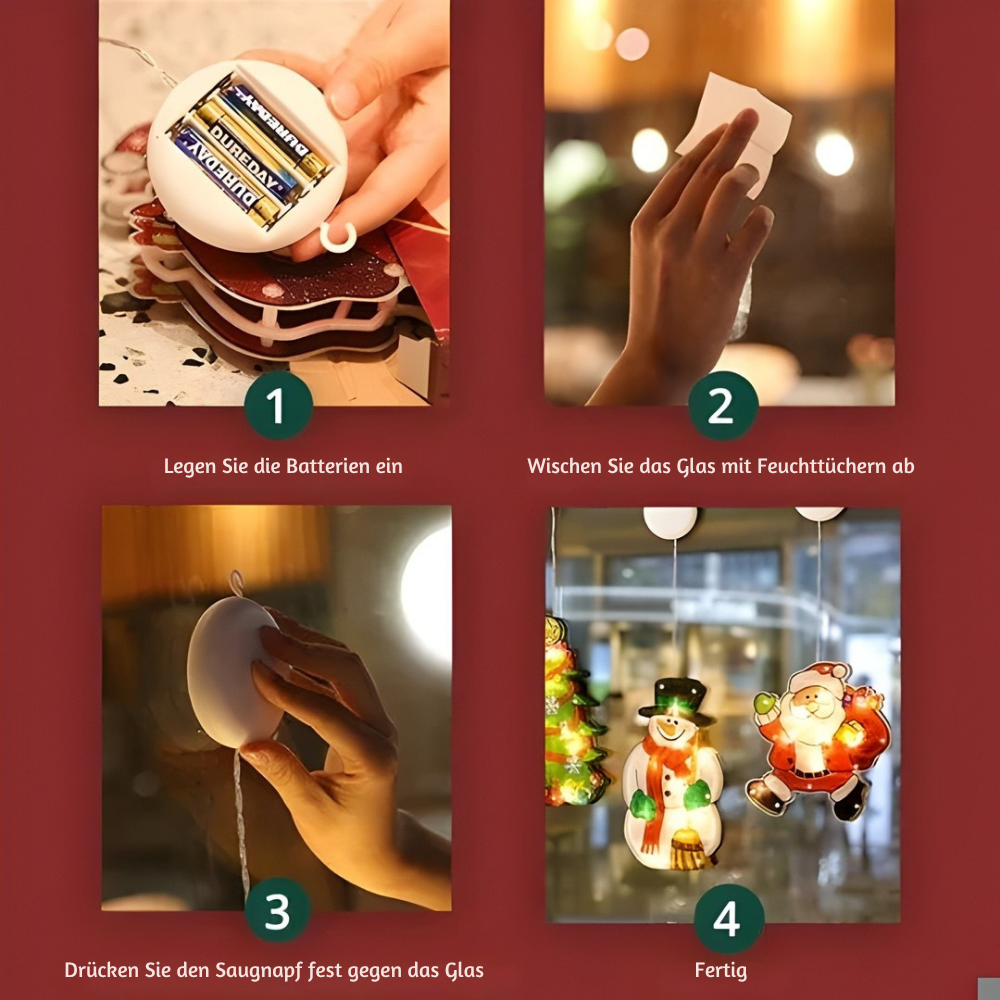 DUREDAY
DUREDAY
DUREDAY

1

Legen Sie die Batterien ein

2

Wischen Sie das Glas mit Feuchttüchern ab

3

Drücken Sie den Saugnapf fest gegen das Glas

4

Fertig