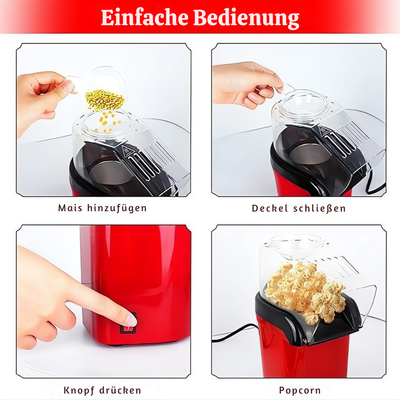 Einfache Bedienung

Mais hinzufügen

Deckel schließen

Knopf drücken

Popcorn