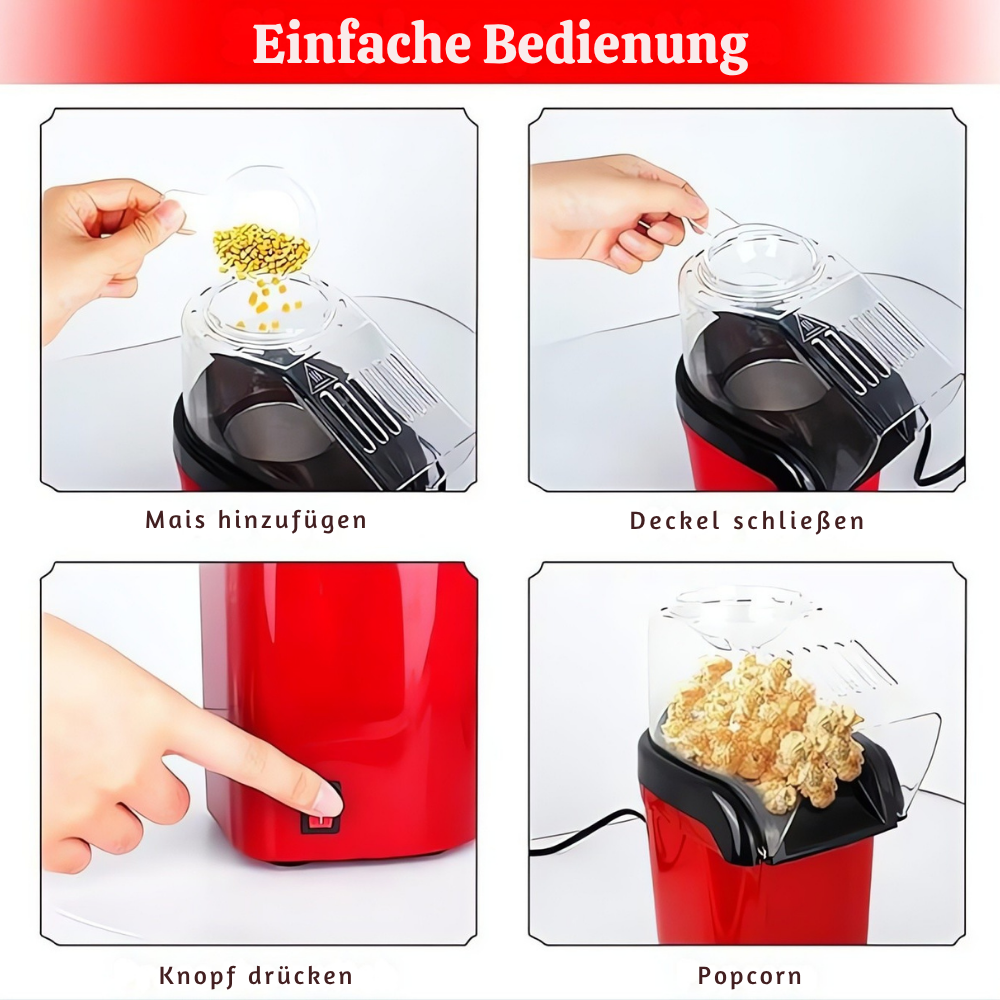 Einfache Bedienung

Mais hinzufügen

Deckel schließen

Knopf drücken

Popcorn