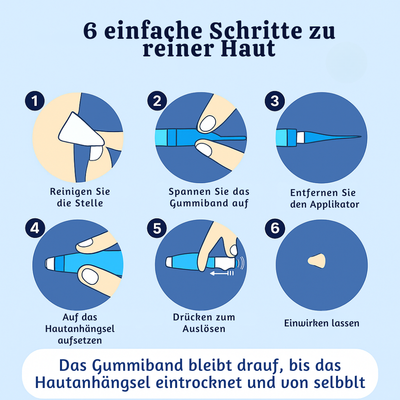 6 einfache Schritte zu reiner Haut

1
Reinigen Sie die Stelle

2
Spannen Sie das Gummiband auf

3
Entfernen Sie den Applikator

4
Auf das Hautanhängsel aufsetzen

5
Drücken zum Auslösen

6
Einwirken lassen

Das Gummiband bleibt drauf, bis das Hautanhängsel eintrocknet und von selbblt