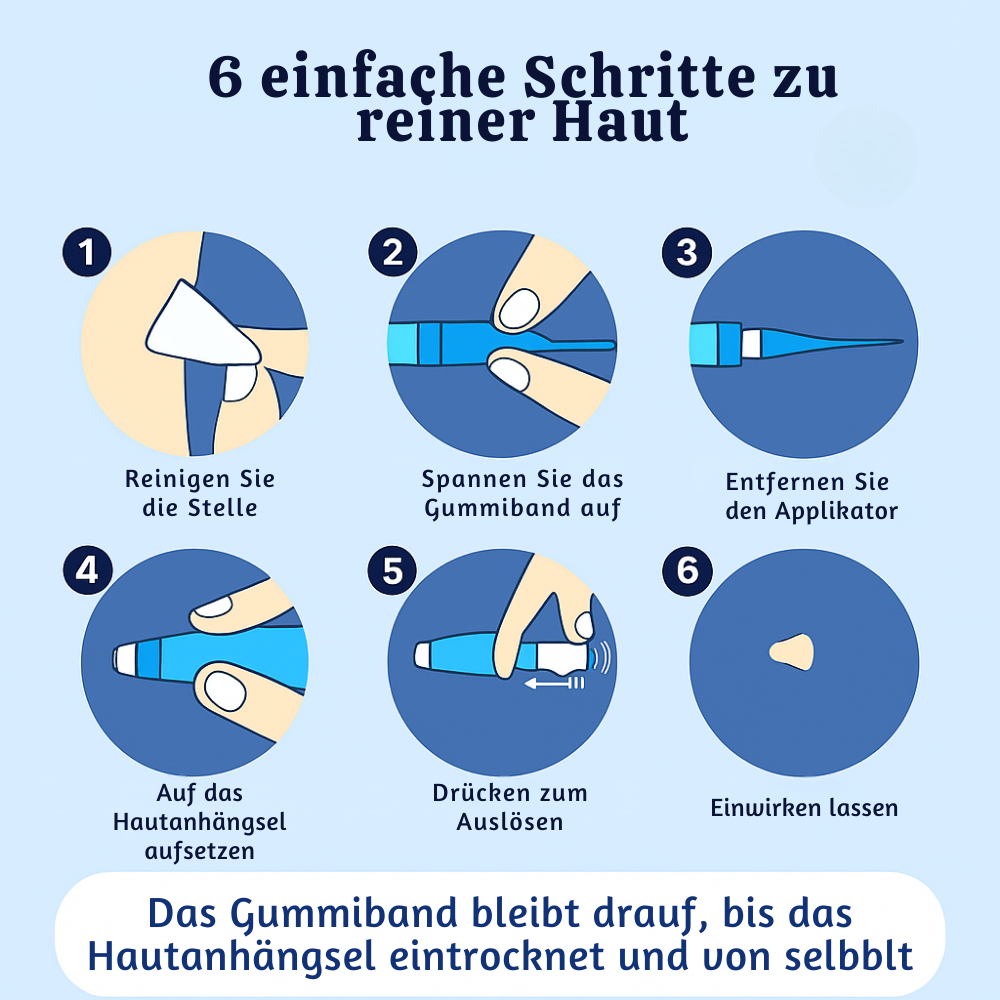 6 einfache Schritte zu reiner Haut

1
Reinigen Sie die Stelle

2
Spannen Sie das Gummiband auf

3
Entfernen Sie den Applikator

4
Auf das Hautanhängsel aufsetzen

5
Drücken zum Auslösen

6
Einwirken lassen

Das Gummiband bleibt drauf, bis das Hautanhängsel eintrocknet und von selbblt