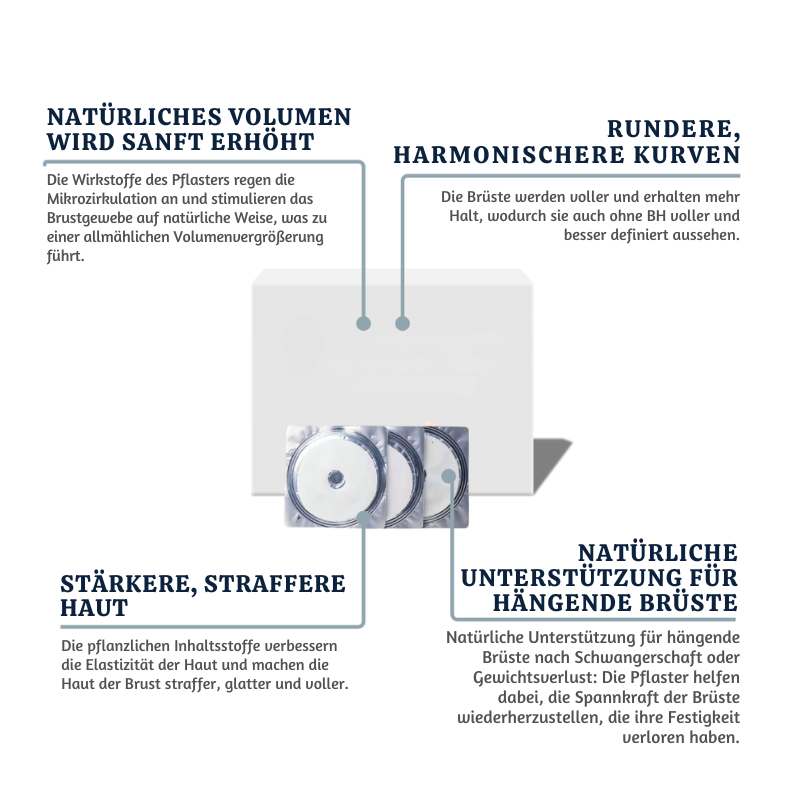 NATÜRLICHES VOLUMEN WIRD SANFT ERHÖHT

Die Wirkstoffe des Pflasters regen die Mikrozirkulation an und stimulieren das Brustgewebe auf natürliche Weise, was zu einer allmählichen Volumenvergrößerung führt.

RUNDERE, HARMONISCHERE KURVEN

Die Brüste werden voller und erhalten mehr Halt, wodurch sie auch ohne BH voller und besser definiert aussehen.

STÄRKERE, STRAFFERE HAUT

Die pflanzlichen Inhaltsstoffe verbessern die Elastizität der Haut und machen die Haut der Brust straffer, glatter und voller.

NATÜRLICHE UNTERSTÜTZUNG FÜR HÄNGENDE BRÜSTE

Natürliche Unterstützung für hängende Brüste nach Schwangerschaft oder Gewichtsverlust: Die Pflaster helfen dabei, die Spannkraft der Brüste wiederherzustellen, die ihre Festigkeit verloren haben.