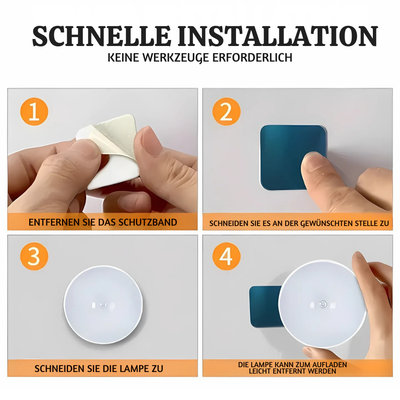 SCHNELLE INSTALLATION
KEINE WERKZEUGE ERFORDERLICH

1
ENTFERNEN SIE DAS SCHUTZBAND

2
SCHNEIDEN SIE ES AN DER GEWÜNSCHTEN STELLE ZU

3
SCHNEIDEN SIE DIE LAMPE ZU

4
DIE LAMPE KANN ZUM AUFLADEN LEICHT ENTFERNT WERDEN