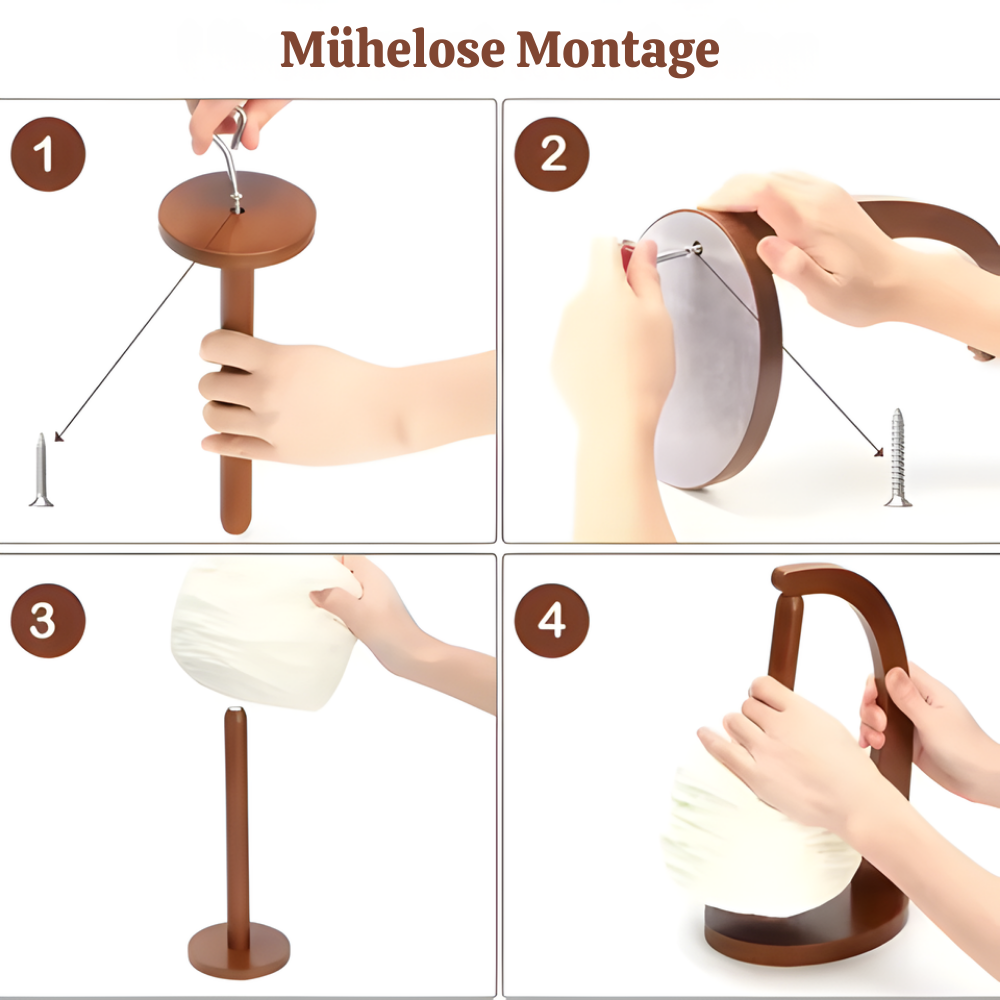 Mühelose Montage

1

2

3

4