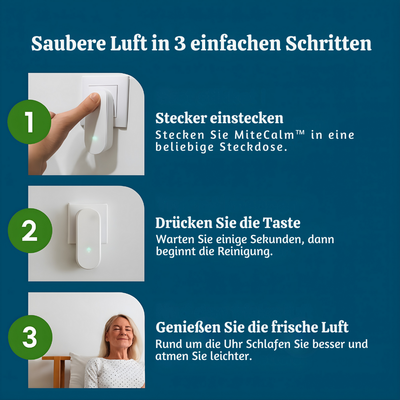 Saubere Luft in 3 einfachen Schritten

1

Stecker einstecken

Stecken Sie MiteCalm™ in eine beliebige Steckdose.

2

Drücken Sie die Taste

Warten Sie einige Sekunden, dann beginnt die Reinigung.

3

Genießen Sie die frische Luft

Rund um die Uhr Schlafen Sie besser und atmen Sie leichter.