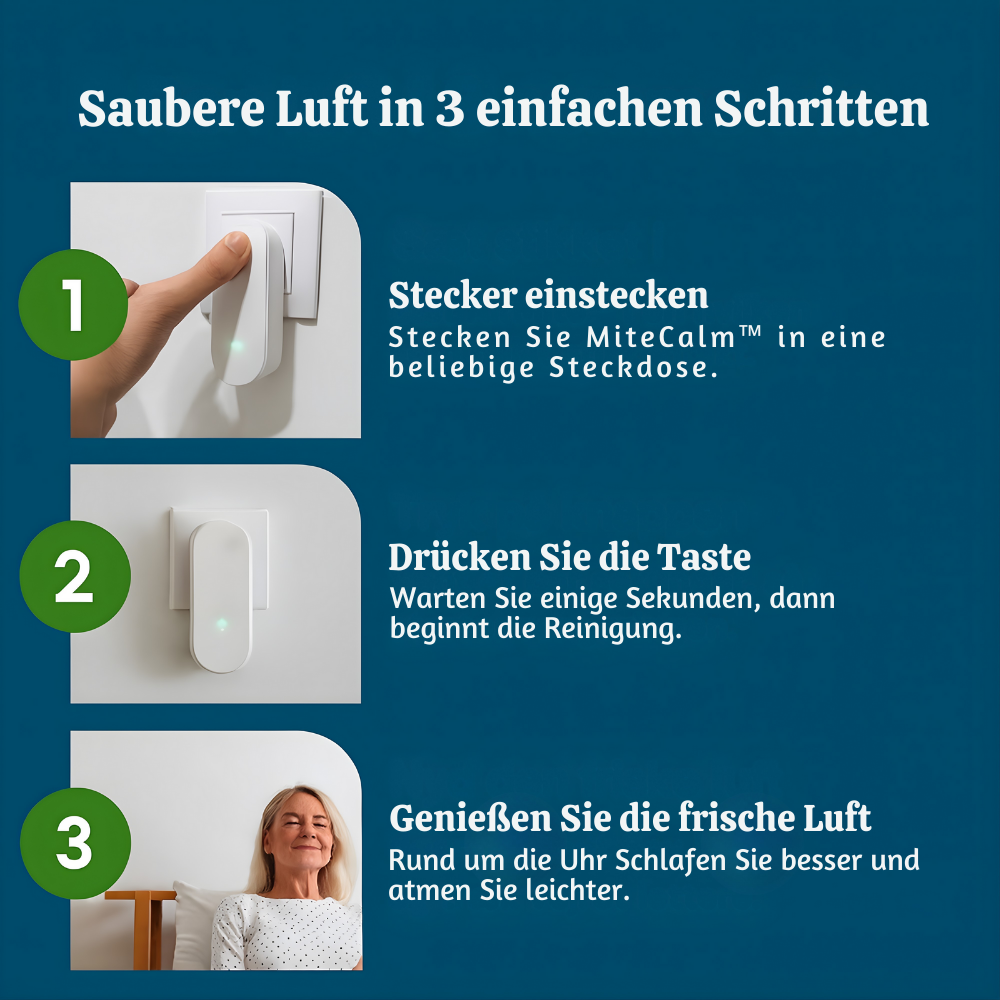 Saubere Luft in 3 einfachen Schritten

1

Stecker einstecken
Stecken Sie MiteCalm™ in eine beliebige Steckdose.

2

Drücken Sie die Taste
Warten Sie einige Sekunden, dann beginnt die Reinigung.

3

Genießen Sie die frische Luft
Rund um die Uhr Schlafen Sie besser und atmen Sie leichter.