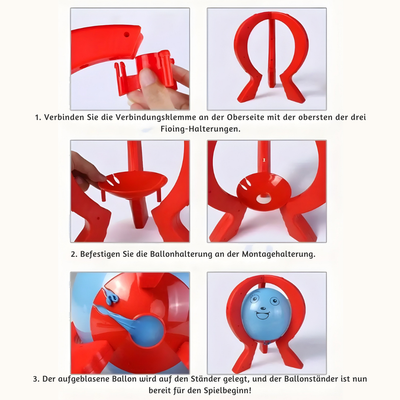 1. Verbinden Sie die Verbindungsklemme an der Oberseite mit der obersten der drei Fioing-Halterungen.

2. Befestigen Sie die Ballonhalterung an der Montagehalterung.

3. Der aufgeblasene Ballon wird auf den Ständer gelegt, und der Ballonständer ist nun bereit für den Spielbeginn!