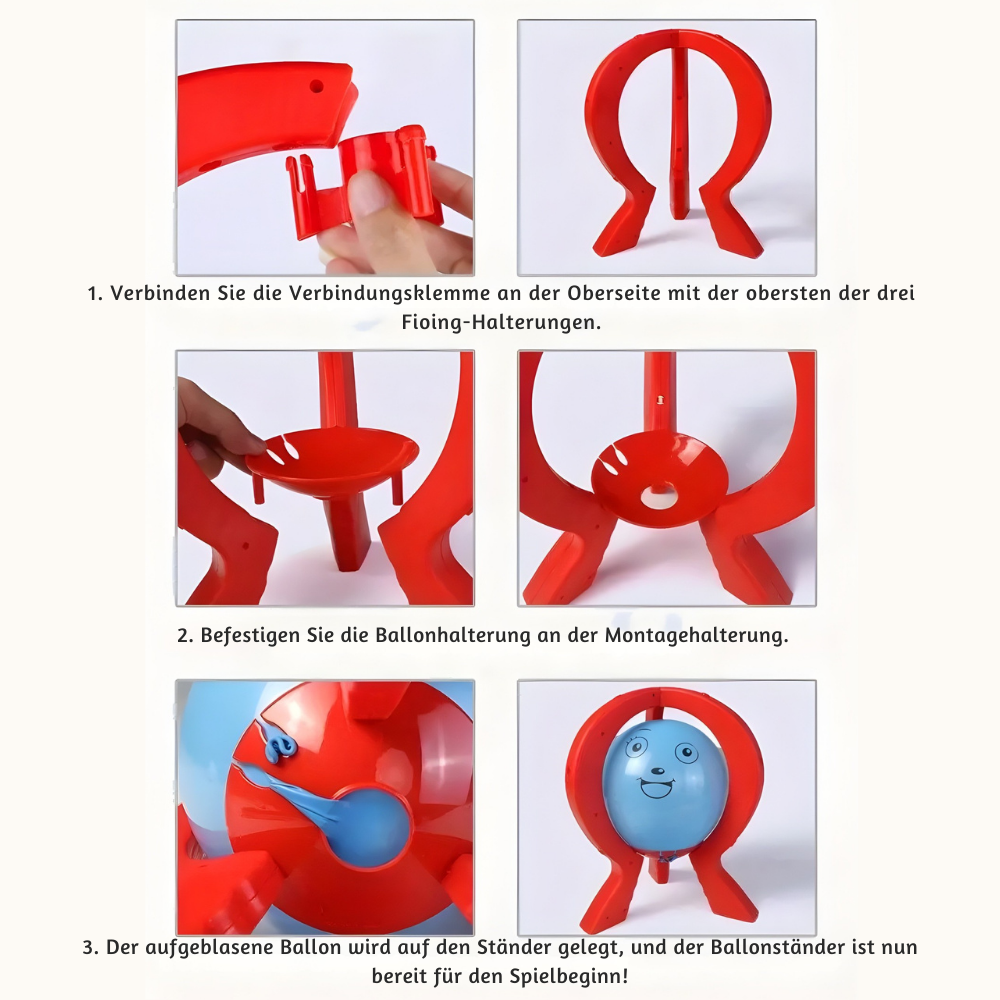 1. Verbinden Sie die Verbindungsklemme an der Oberseite mit der obersten der drei Fioing-Halterungen.

2. Befestigen Sie die Ballonhalterung an der Montagehalterung.

3. Der aufgeblasene Ballon wird auf den Ständer gelegt, und der Ballonständer ist nun bereit für den Spielbeginn!