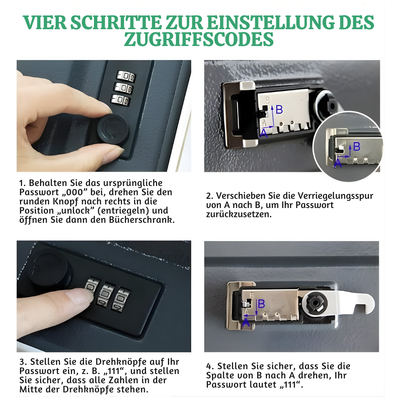 VIER SCHRITTE ZUR EINSTELLUNG DES ZUGRIFFSCODES

B
A
B
A

1. Behalten Sie das ursprüngliche Passwort „000" bei, drehen Sie den runden Knopf nach rechts in die Position „unlock" (entriegeln) und öffnen Sie dann den Bücherschrank.

2. Verschieben Sie die Verriegelungsspur von A nach B, um Ihr Passwort zurückzusetzen.

B
A

3. Stellen Sie die Drehknöpfe auf Ihr Passwort ein, z. B. „111", und stellen Sie sicher, dass alle Zahlen in der Mitte der Drehknöpfe stehen.

4. Stellen Sie sicher, dass Sie die Spalte von B nach A drehen, Ihr Passwort lautet „111".