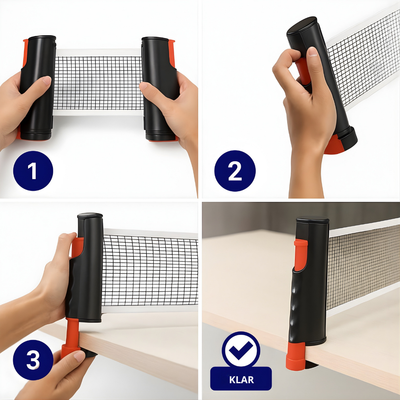 1

2

3

KLAR