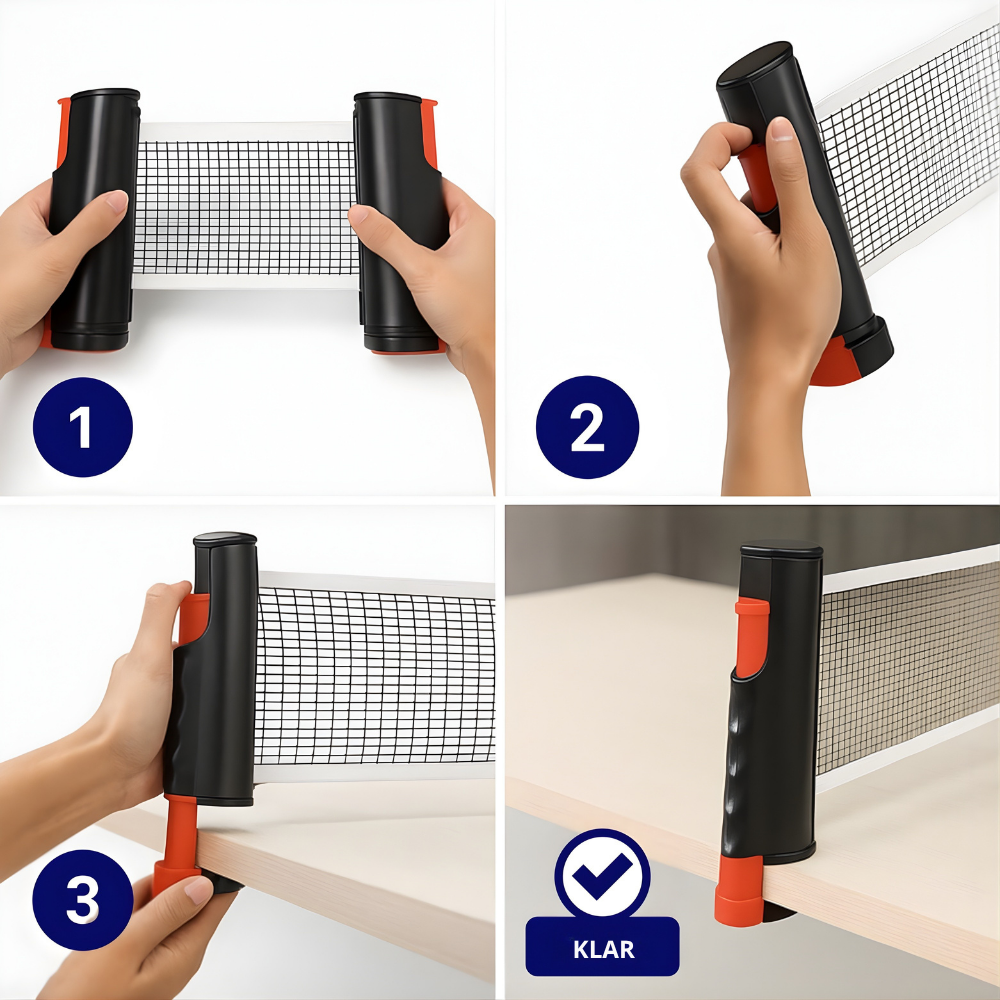 1

2

3

KLAR