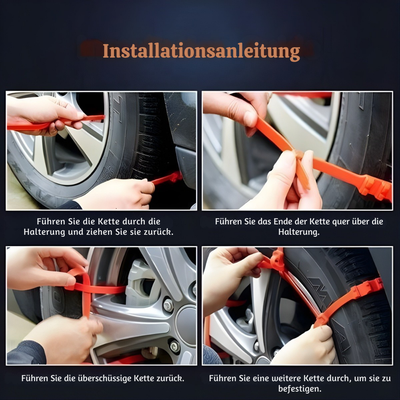 Installationsanleitung

Führen Sie die Kette durch die Halterung und ziehen Sie sie zurück.

Führen Sie das Ende der Kette quer über die Halterung.

Führen Sie die überschüssige Kette zurück.

Führen Sie eine weitere Kette durch, um sie zu befestigen.