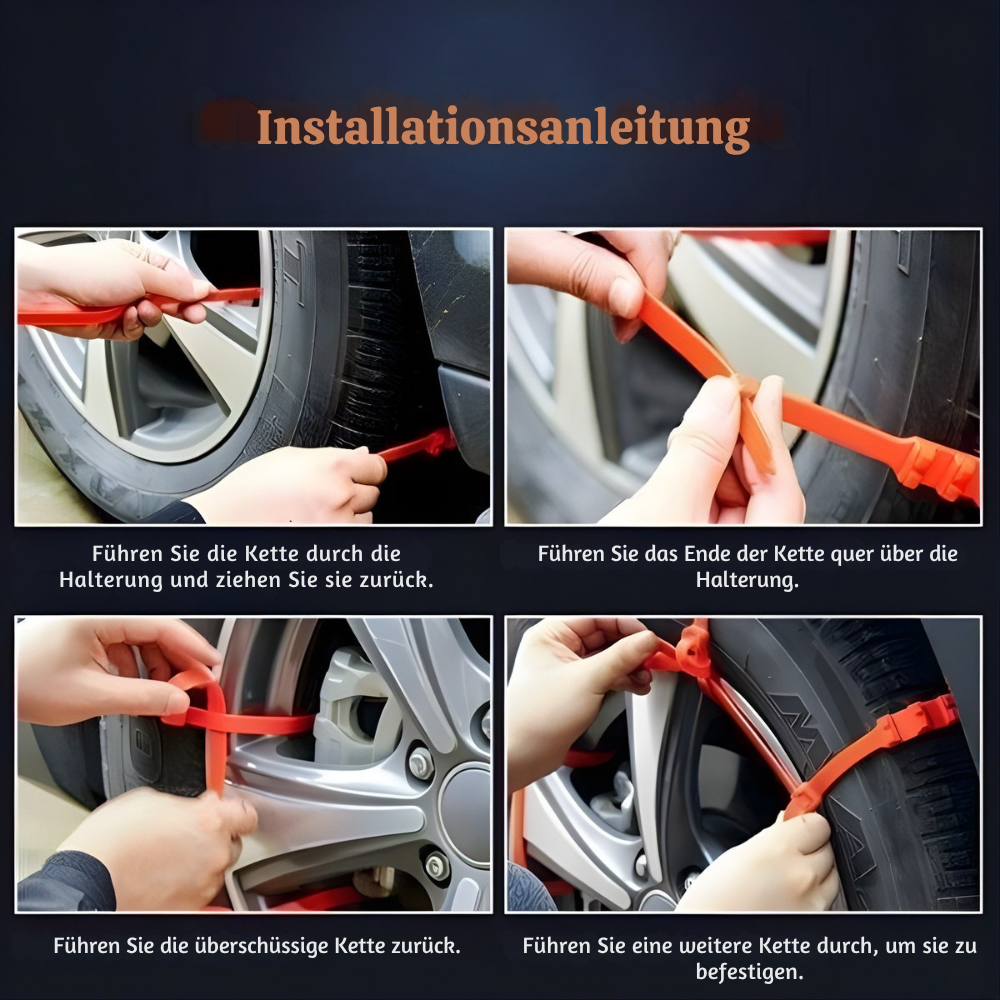 Installationsanleitung

Führen Sie die Kette durch die Halterung und ziehen Sie sie zurück.

Führen Sie das Ende der Kette quer über die Halterung.

Führen Sie die überschüssige Kette zurück.

Führen Sie eine weitere Kette durch, um sie zu befestigen.