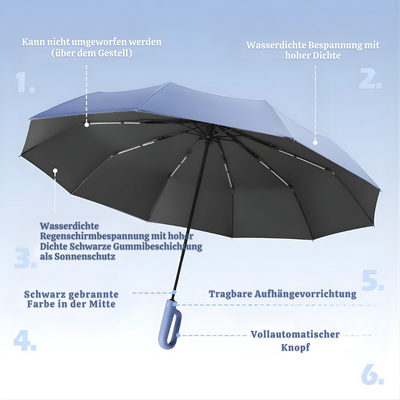 Kann nicht umgeworfen werden (über dem Gestell)

1.

Wasserdichte Bespannung mit hoher Dichte

2.

Wasserdichte Regenschirmbespannung mit hoher Dichte Schwarze Gummibeschichtung als Sonnenschutz

3.

Schwarz gebrannte Farbe in der Mitte

4.

5.

Tragbare Aufhängevorrichtung

Vollautomatischer Knopf

6.