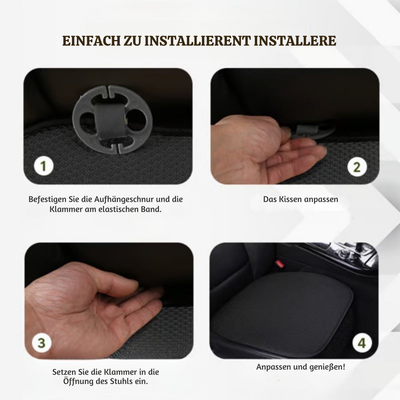 EINFACH ZU INSTALLIERENT INSTALLERE

1

Befestigen Sie die Aufhängeschnur und die Klammer am elastischen Band.

2

Das Kissen anpassen

3

Setzen Sie die Klammer in die Öffnung des Stuhls ein.

4

Anpassen und genießen!