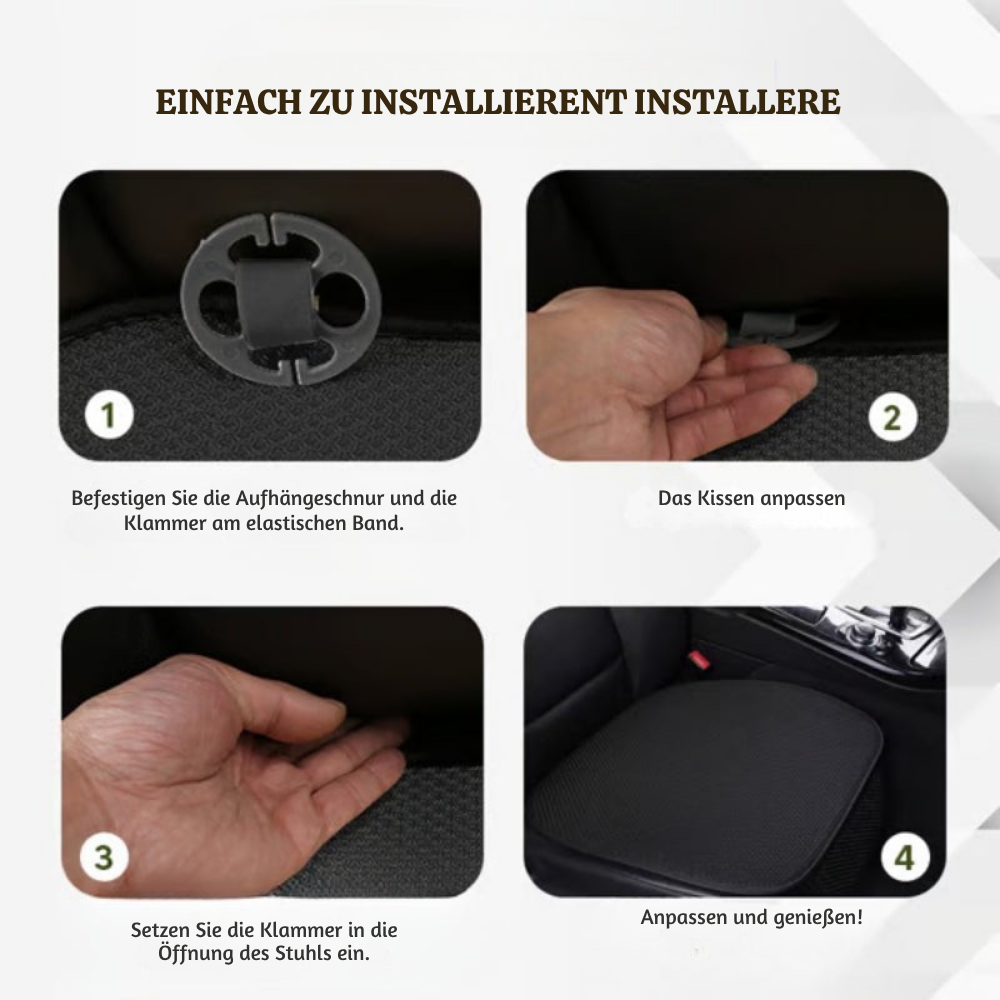 EINFACH ZU INSTALLIERENT INSTALLERE

1

Befestigen Sie die Aufhängeschnur und die Klammer am elastischen Band.

2

Das Kissen anpassen

3

Setzen Sie die Klammer in die Öffnung des Stuhls ein.

4

Anpassen und genießen!